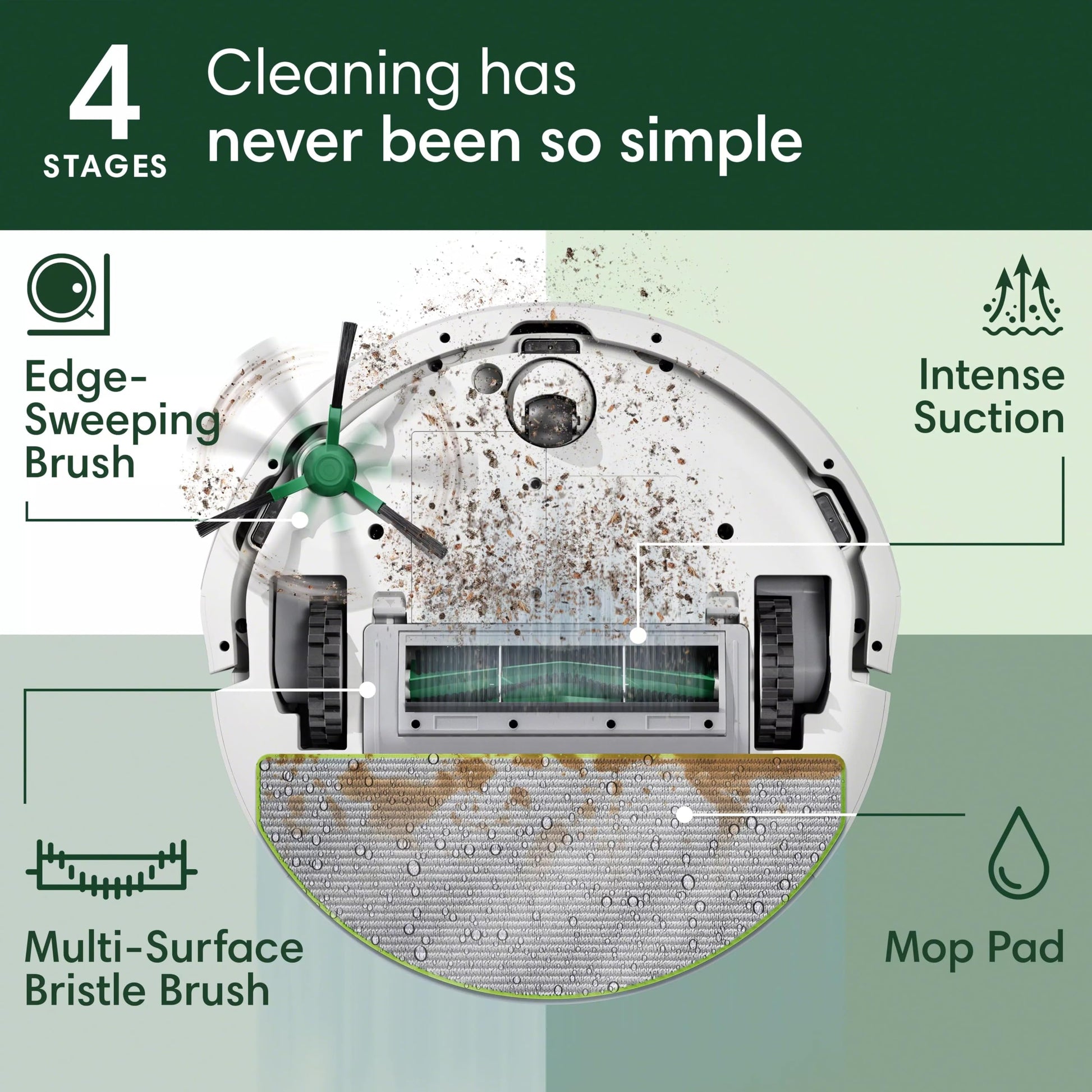 4
STAGES

Cleaning has never been so simple

Edge-Sweeping Brush

Intense Suction

Multi-Surface Bristle Brush

Mop Pad